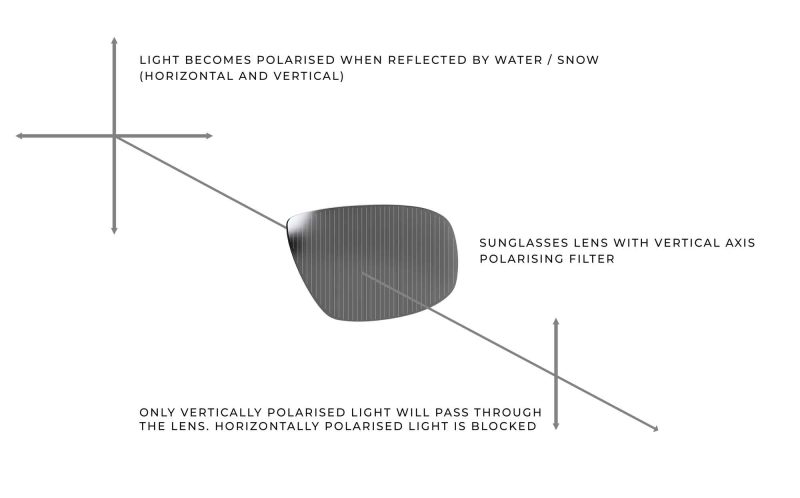 LIGHT BECOMES POLARISED WHEN REFLECTED BY WATER / SNOW (HORIZONTAL AND VERTICAL)

SUNGLASSES LENS WITH VERTICAL AXIS POLARISING FILTER

ONLY VERTICALLY POLARISED LIGHT WILL PASS THROUGH THE LENS. HORIZONTALLY POLARISED LIGHT IS BLOCKED